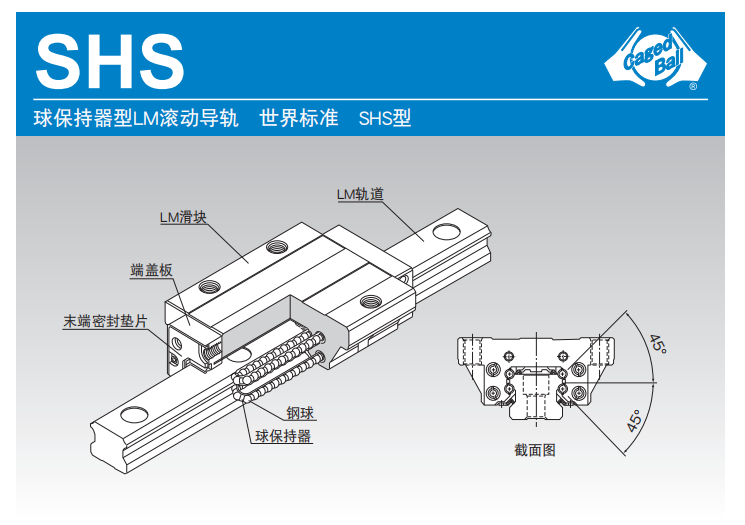 SHS

Caged Ball ®

球保持器型LM滚动导轨　世界标准　SHS型

LM轨道

LM滑块

端盖板

末端密封垫片

钢球

球保持器

45°

45°

截面图