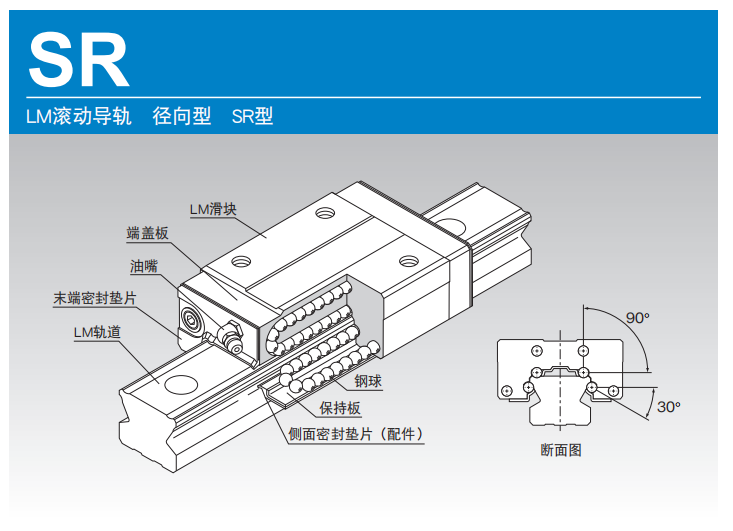 SR

LM滚动导轨　径向型　SR型

LM滑块
端盖板
油嘴
末端密封垫片
LM轨道
钢球
保持板
侧面密封垫片（配件）

90°
30°
断面图